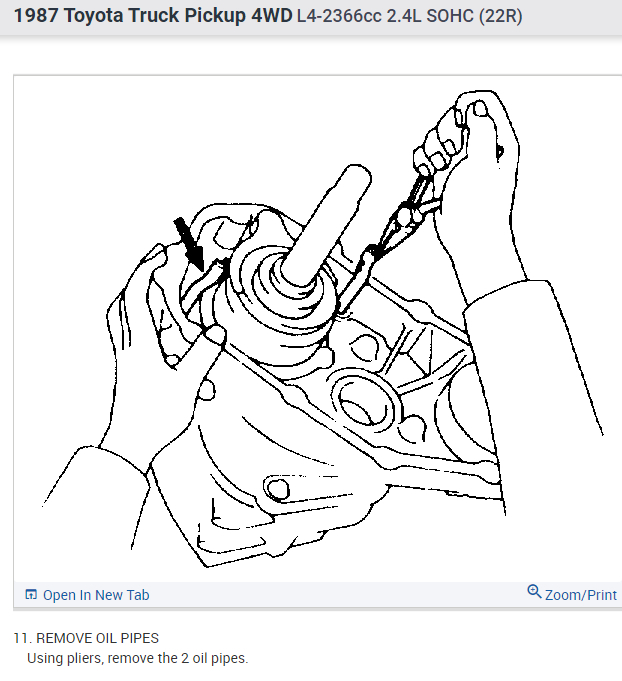 1987 Toyota Truck Pickup 4WD L4-2366cc 2.4L SOHC (22R)

Open In New Tab

Zoom/Print

11. REMOVE OIL PIPES
Using pliers, remove the 2 oil pipes.