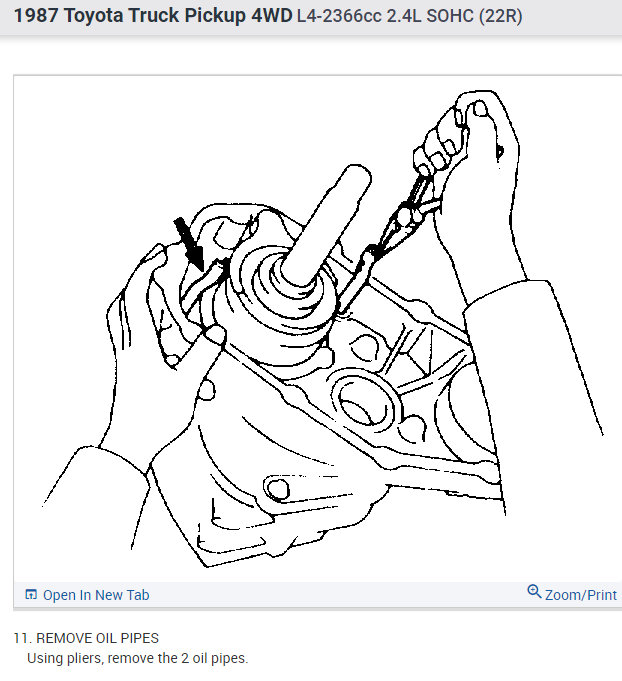 1987 Toyota Truck Pickup 4WD L4-2366cc 2.4L SOHC (22R)

Open In New Tab

Zoom/Print

11. REMOVE OIL PIPES

Using pliers, remove the 2 oil pipes.