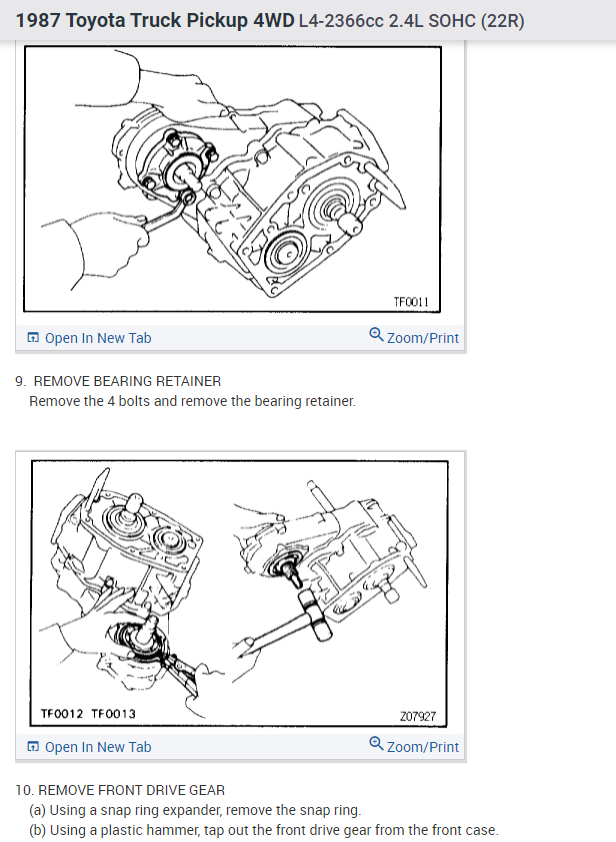 1987 Toyota Truck Pickup 4WD L4-2366cc 2.4L SOHC (22R)

TF0011

Open In New Tab Zoom/Print

9. REMOVE BEARING RETAINER
Remove the 4 bolts and remove the bearing retainer.

TF0012 TF0013 Z07927

Open In New Tab Zoom/Print

10. REMOVE FRONT DRIVE GEAR
(a) Using a snap ring expander, remove the snap ring.
(b) Using a plastic hammer, tap out the front drive gear from the front case.