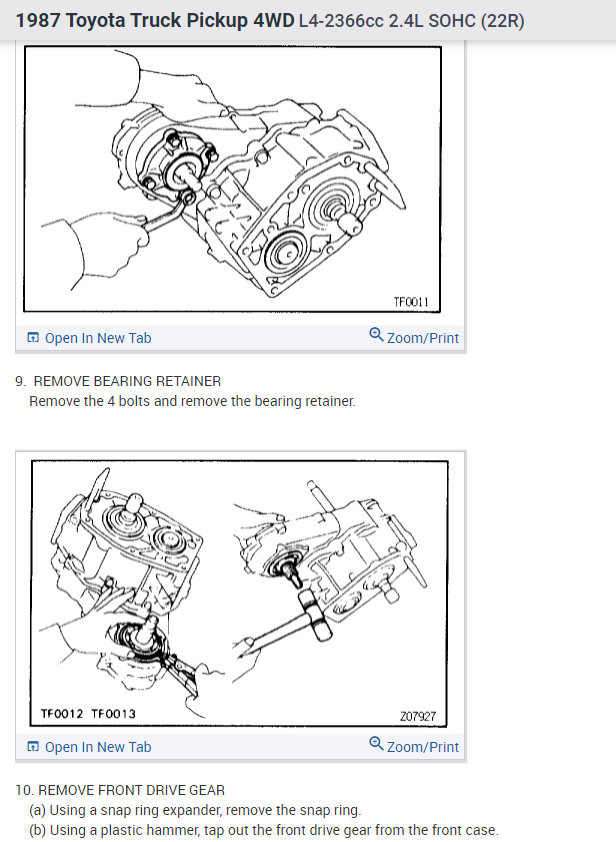 1987 Toyota Truck Pickup 4WD L4-2366cc 2.4L SOHC (22R)

TF0011

Open In New Tab
Zoom/Print

9. REMOVE BEARING RETAINER
Remove the 4 bolts and remove the bearing retainer.

TF0012 TF0013
Z07927

Open In New Tab
Zoom/Print

10. REMOVE FRONT DRIVE GEAR
(a) Using a snap ring expander, remove the snap ring.
(b) Using a plastic hammer, tap out the front drive gear from the front case.