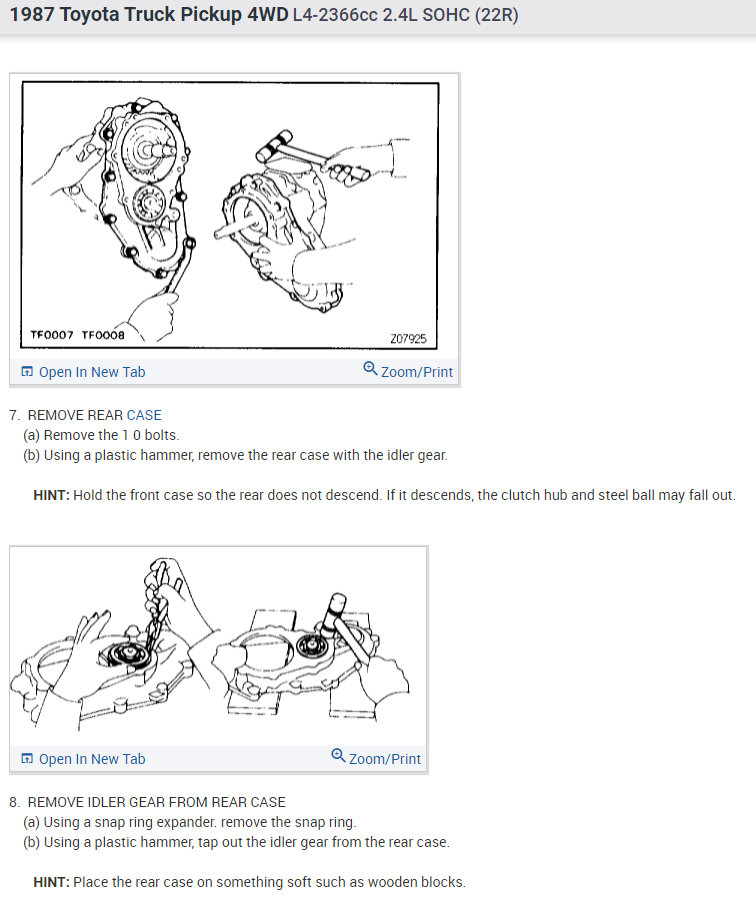 1987 Toyota Truck Pickup 4WD L4-2366cc 2.4L SOHC (22R)

TF0007 TF0008

Z07925

Open In New Tab

Zoom/Print

7. REMOVE REAR CASE
(a) Remove the 1 0 bolts.
(b) Using a plastic hammer, remove the rear case with the idler gear.

HINT: Hold the front case so the rear does not descend. If it descends, the clutch hub and steel ball may fall out.

Open In New Tab

Zoom/Print

8. REMOVE IDLER GEAR FROM REAR CASE
(a) Using a snap ring expander. remove the snap ring.
(b) Using a plastic hammer, tap out the idler gear from the rear case.

HINT: Place the rear case on something soft such as wooden blocks.