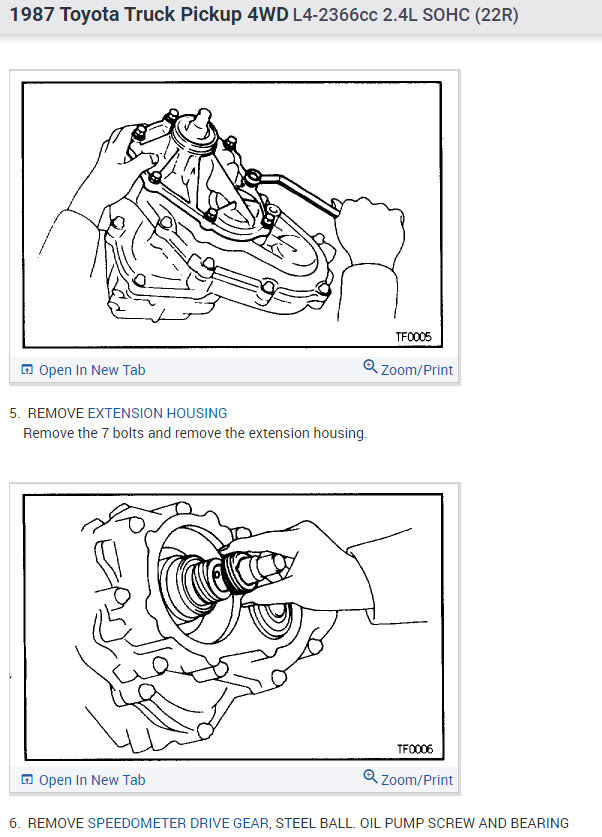 1987 Toyota Truck Pickup 4WD L4-2366cc 2.4L SOHC (22R)

TF0005

Open In New Tab

Zoom/Print

5. REMOVE EXTENSION HOUSING
Remove the 7 bolts and remove the extension housing.

TF0006

Open In New Tab

Zoom/Print

6. REMOVE SPEEDOMETER DRIVE GEAR, STEEL BALL. OIL PUMP SCREW AND BEARING