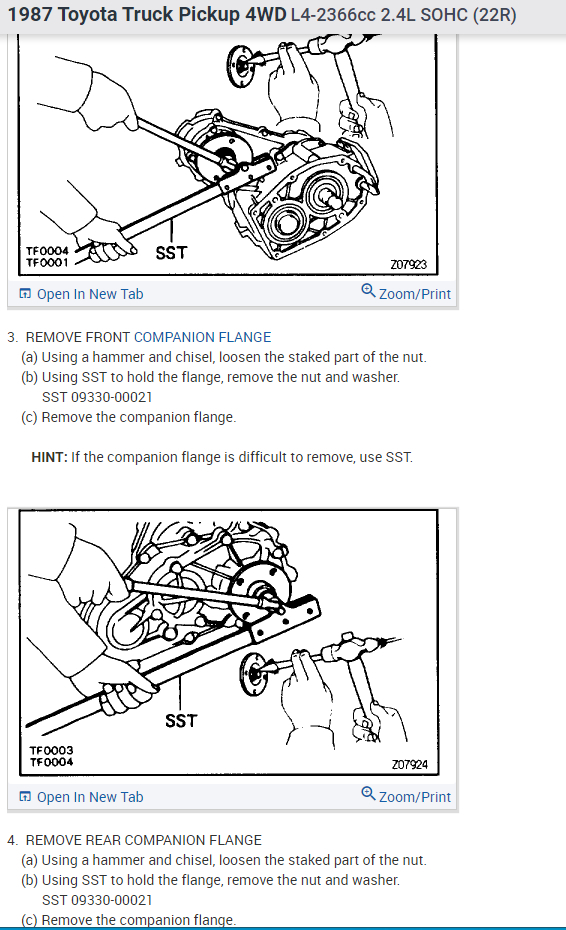 1987 Toyota Truck Pickup 4WD L4-2366cc 2.4L SOHC (22R)

TF0004
TF0001
SST
Z07923

Open In New Tab
Zoom/Print

3. REMOVE FRONT COMPANION FLANGE
(a) Using a hammer and chisel, loosen the staked part of the nut.
(b) Using SST to hold the flange, remove the nut and washer.
SST 09330-00021
(c) Remove the companion flange.

HINT: If the companion flange is difficult to remove, use SST.

SST
TF0003
TF0004
Z07924

Open In New Tab
Zoom/Print

4. REMOVE REAR COMPANION FLANGE
(a) Using a hammer and chisel, loosen the staked part of the nut.
(b) Using SST to hold the flange, remove the nut and washer.
SST 09330-00021
(c) Remove the companion flange.