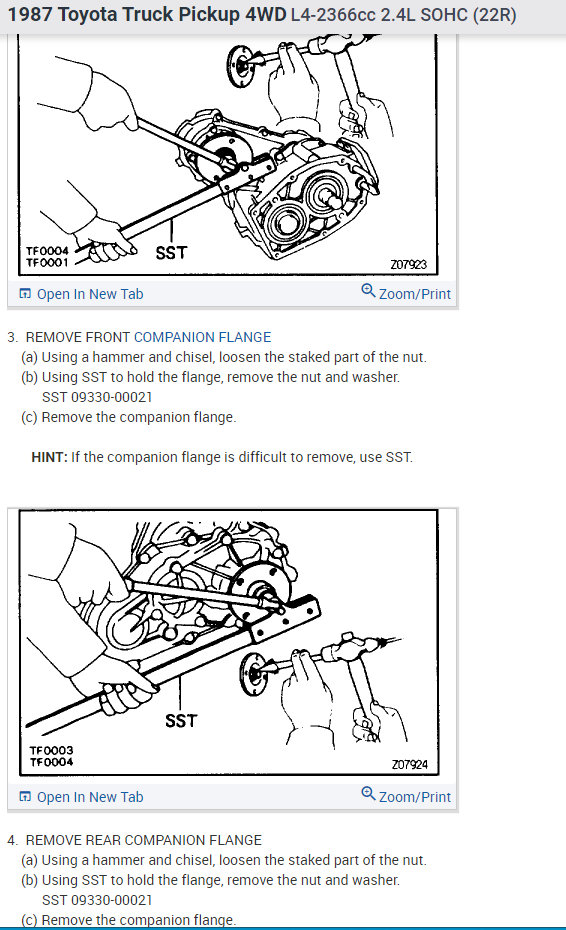 1987 Toyota Truck Pickup 4WD L4-2366cc 2.4L SOHC (22R)

TF0004
TF0001
SST
Z07923

Open In New Tab
Zoom/Print

3. REMOVE FRONT COMPANION FLANGE
(a) Using a hammer and chisel, loosen the staked part of the nut.
(b) Using SST to hold the flange, remove the nut and washer.
SST 09330-00021
(c) Remove the companion flange.

HINT: If the companion flange is difficult to remove, use SST.

SST
TF0003
TF0004
Z07924

Open In New Tab
Zoom/Print

4. REMOVE REAR COMPANION FLANGE
(a) Using a hammer and chisel, loosen the staked part of the nut.
(b) Using SST to hold the flange, remove the nut and washer.
SST 09330-00021
(c) Remove the companion flange.