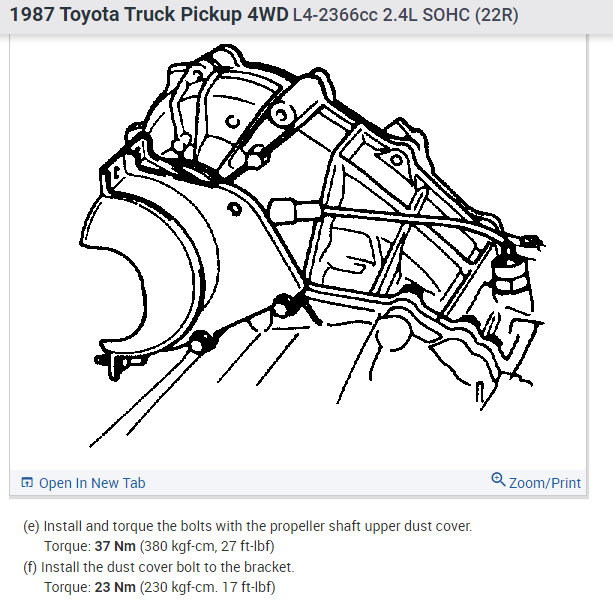 1987 Toyota Truck Pickup 4WD L4-2366cc 2.4L SOHC (22R)

Open In New Tab

Zoom/Print

(e) Install and torque the bolts with the propeller shaft upper dust cover.
Torque: 37 Nm (380 kgf-cm, 27 ft-lbf)

(f) Install the dust cover bolt to the bracket.
Torque: 23 Nm (230 kgf-cm. 17 ft-lbf)