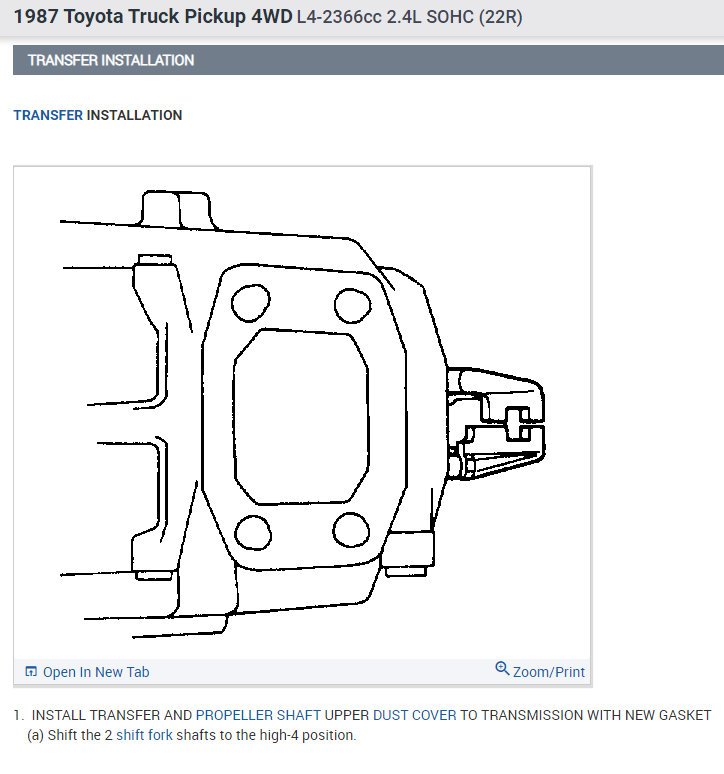 1987 Toyota Truck Pickup 4WD L4-2366cc 2.4L SOHC (22R)

TRANSFER INSTALLATION

TRANSFER INSTALLATION

Open In New Tab

Zoom/Print

1. INSTALL TRANSFER AND PROPELLER SHAFT UPPER DUST COVER TO TRANSMISSION WITH NEW GASKET
(a) Shift the 2 shift fork shafts to the high-4 position.