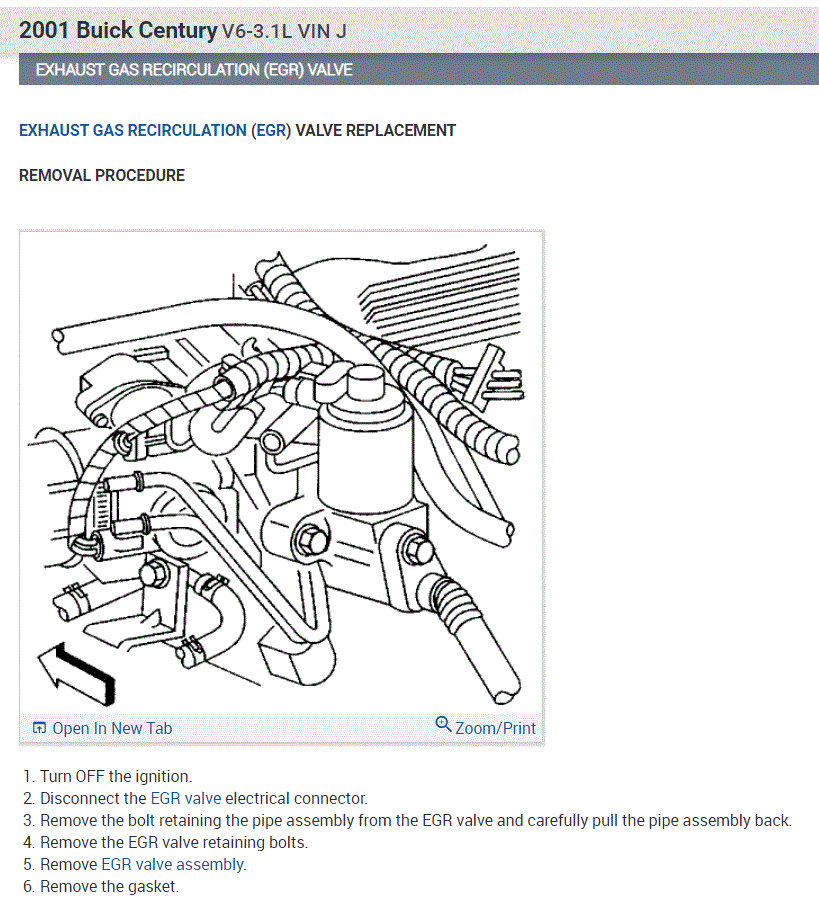 2001 Buick Century V6-3.1L VIN J

EXHAUST GAS RECIRCULATION (EGR) VALVE

EXHAUST GAS RECIRCULATION (EGR) VALVE REPLACEMENT

REMOVAL PROCEDURE

Open In New Tab

Zoom/Print

1. Turn OFF the ignition.
2. Disconnect the EGR valve electrical connector.
3. Remove the bolt retaining the pipe assembly from the EGR valve and carefully pull the pipe assembly back.
4. Remove the EGR valve retaining bolts.
5. Remove EGR valve assembly.
6. Remove the gasket.