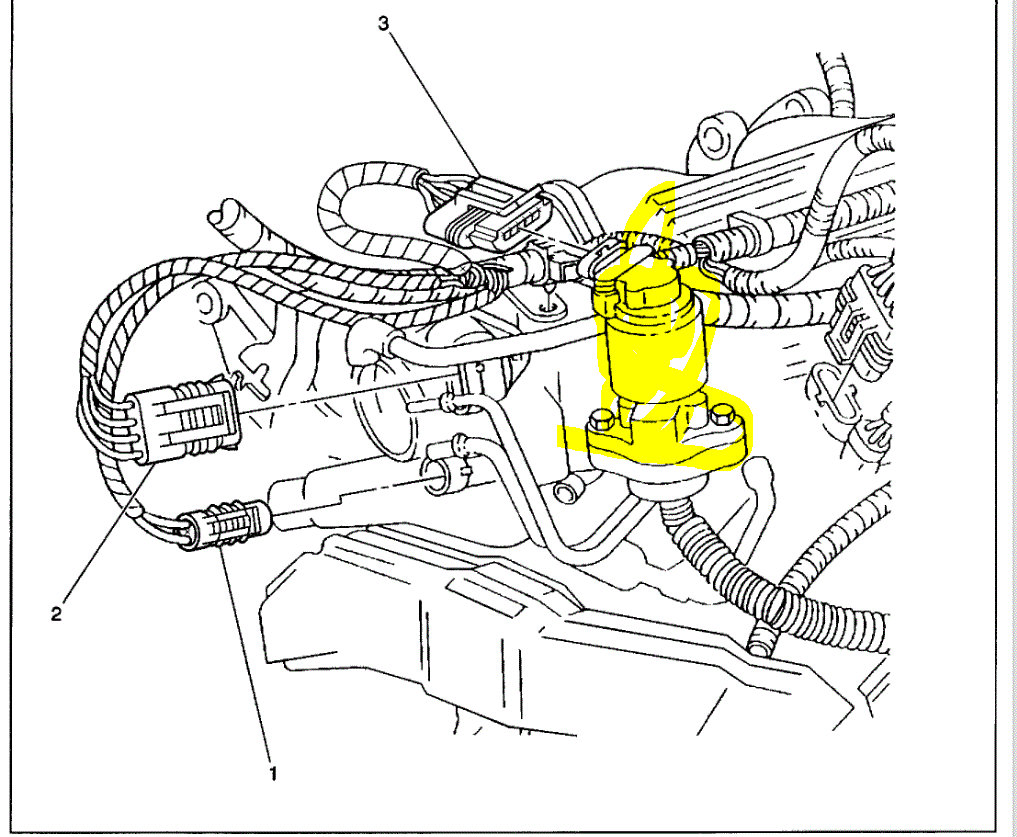 3

2

1