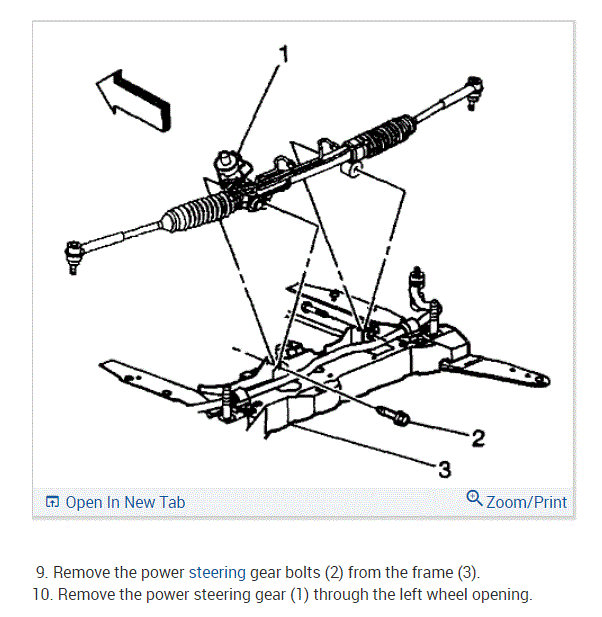 1

2

3

Open In New Tab

Zoom/Print

9. Remove the power steering gear bolts (2) from the frame (3).
10. Remove the power steering gear (1) through the left wheel opening.