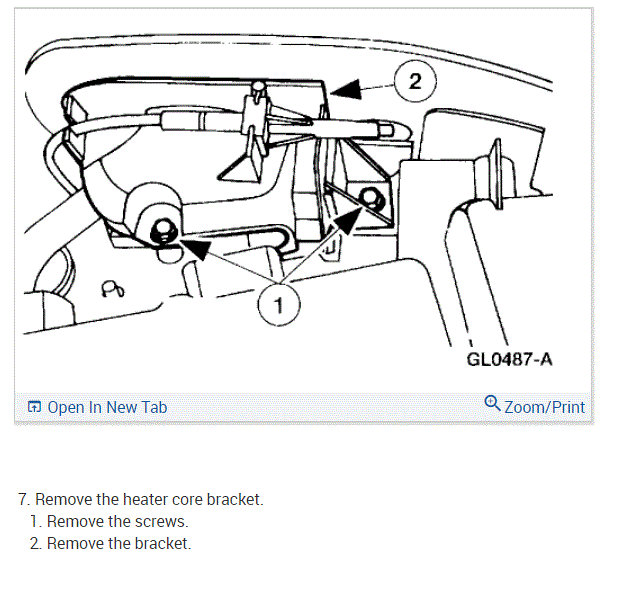 2

1

GL0487-A

Open In New Tab

Zoom/Print

7. Remove the heater core bracket.
1. Remove the screws.
2. Remove the bracket.