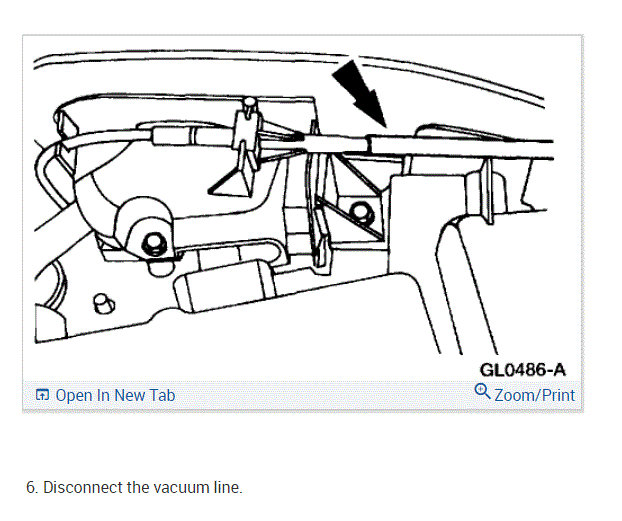 GL0486-A

Open In New Tab

Zoom/Print

6. Disconnect the vacuum line.