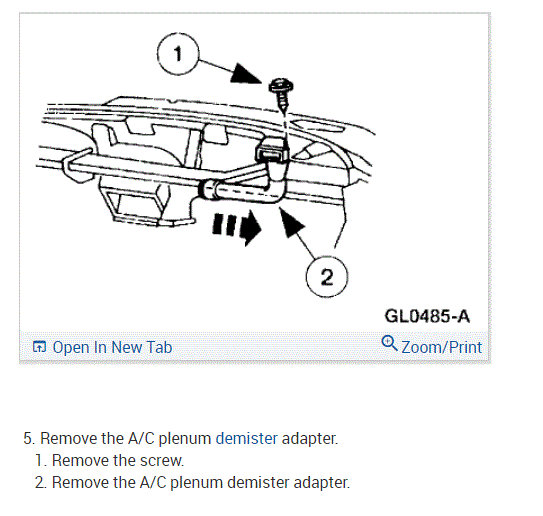 1

2

GL0485-A

Open In New Tab

Zoom/Print

5. Remove the A/C plenum demister adapter.
1. Remove the screw.
2. Remove the A/C plenum demister adapter.