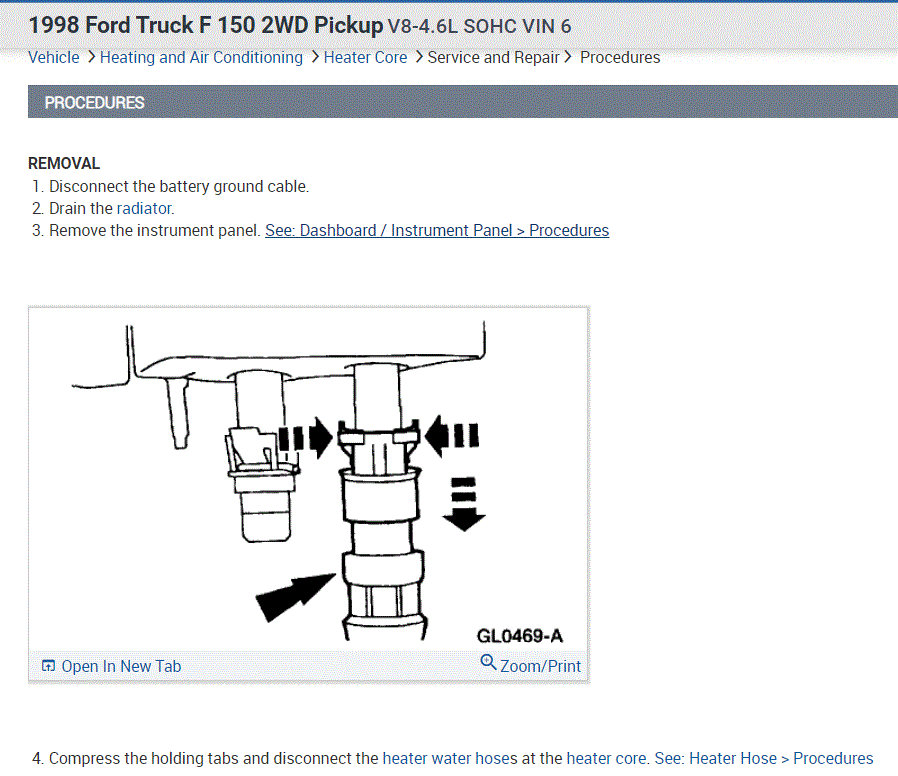 1998 Ford Truck F 150 2WD Pickup V8-4.6L SOHC VIN 6

Vehicle > Heating and Air Conditioning > Heater Core > Service and Repair > Procedures

PROCEDURES

REMOVAL
1. Disconnect the battery ground cable.
2. Drain the radiator.
3. Remove the instrument panel. See: Dashboard / Instrument Panel > Procedures

GL0469-A

Open In New Tab

Zoom/Print

4. Compress the holding tabs and disconnect the heater water hoses at the heater core. See: Heater Hose > Procedures