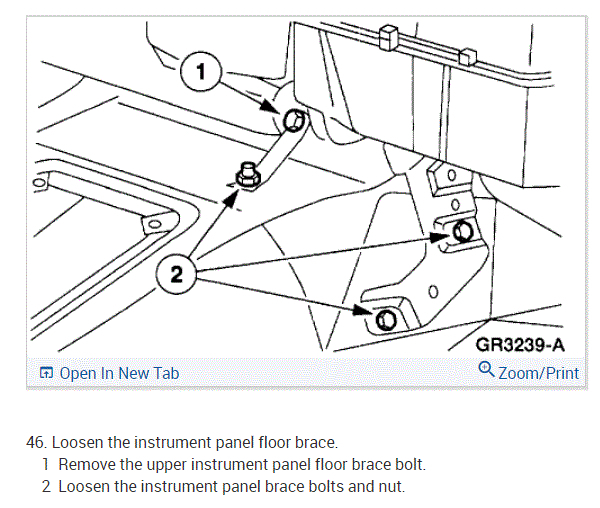 1

2

GR3239-A

Open In New Tab

Zoom/Print

46. Loosen the instrument panel floor brace.

1 Remove the upper instrument panel floor brace bolt.

2 Loosen the instrument panel brace bolts and nut.