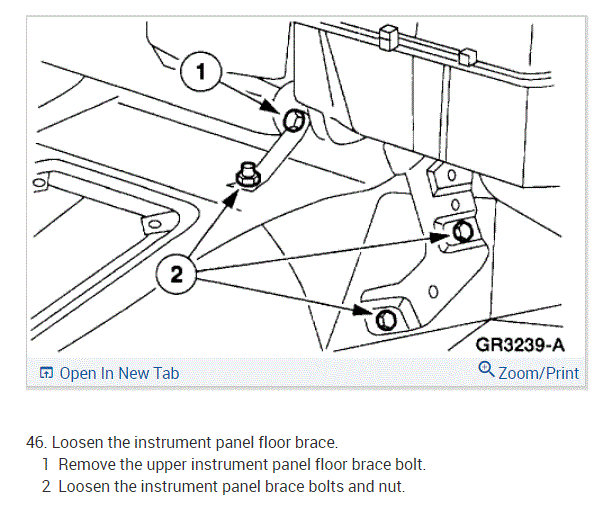 1

2

GR3239-A

Open In New Tab

Zoom/Print

46. Loosen the instrument panel floor brace.

1 Remove the upper instrument panel floor brace bolt.

2 Loosen the instrument panel brace bolts and nut.