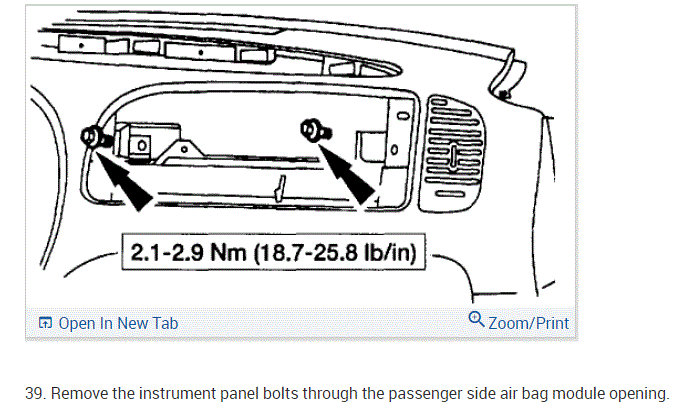 2.1-2.9 Nm (18.7-25.8 lb/in)

Open In New Tab

Zoom/Print

39. Remove the instrument panel bolts through the passenger side air bag module opening.