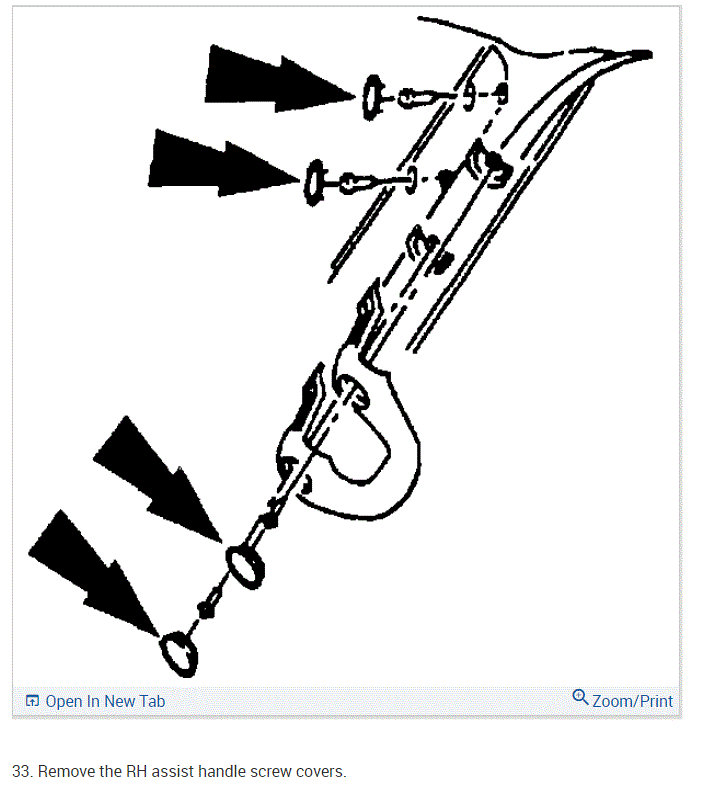 Open In New Tab

Zoom/Print

33. Remove the RH assist handle screw covers.