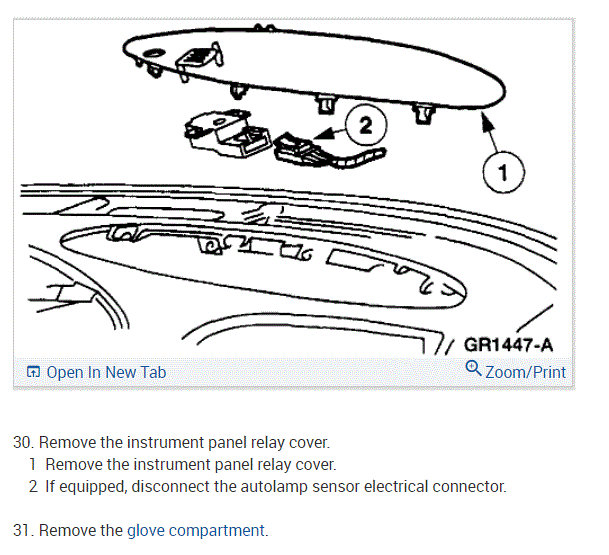 2

1

GR1447-A

Open In New Tab

Zoom/Print

30. Remove the instrument panel relay cover.
1 Remove the instrument panel relay cover.
2 If equipped, disconnect the autolamp sensor electrical connector.

31. Remove the glove compartment.