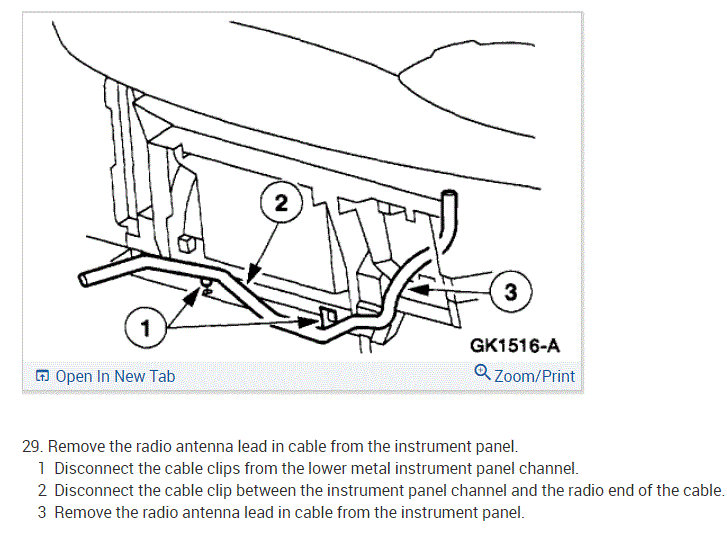 2

3

1

GK1516-A

Open In New Tab

Zoom/Print

29. Remove the radio antenna lead in cable from the instrument panel.

1 Disconnect the cable clips from the lower metal instrument panel channel.

2 Disconnect the cable clip between the instrument panel channel and the radio end of the cable.

3 Remove the radio antenna lead in cable from the instrument panel.