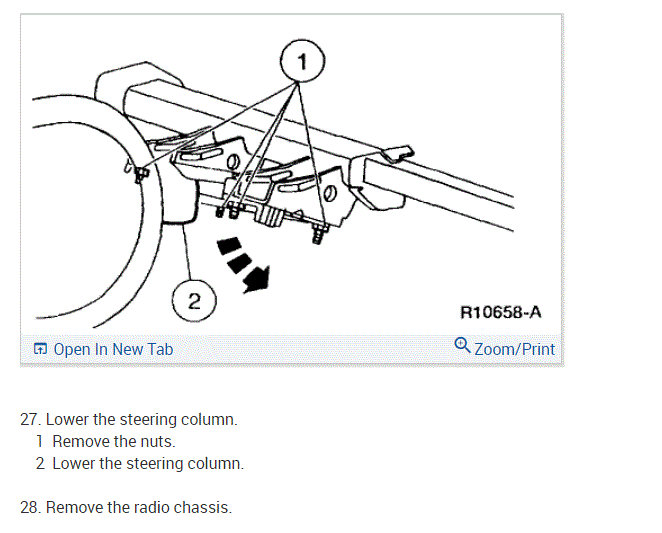 1

2

R10658-A

Open In New Tab

Zoom/Print

27. Lower the steering column.
1 Remove the nuts.
2 Lower the steering column.

28. Remove the radio chassis.