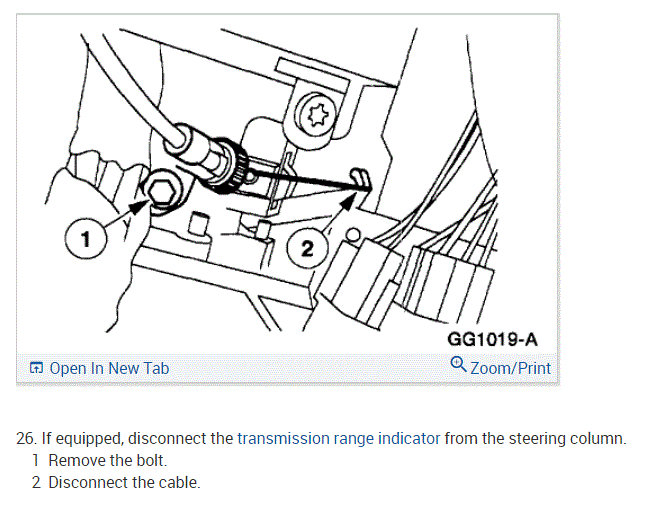 1

2

GG1019-A

Open In New Tab

Zoom/Print

26. If equipped, disconnect the transmission range indicator from the steering column.

1 Remove the bolt.

2 Disconnect the cable.