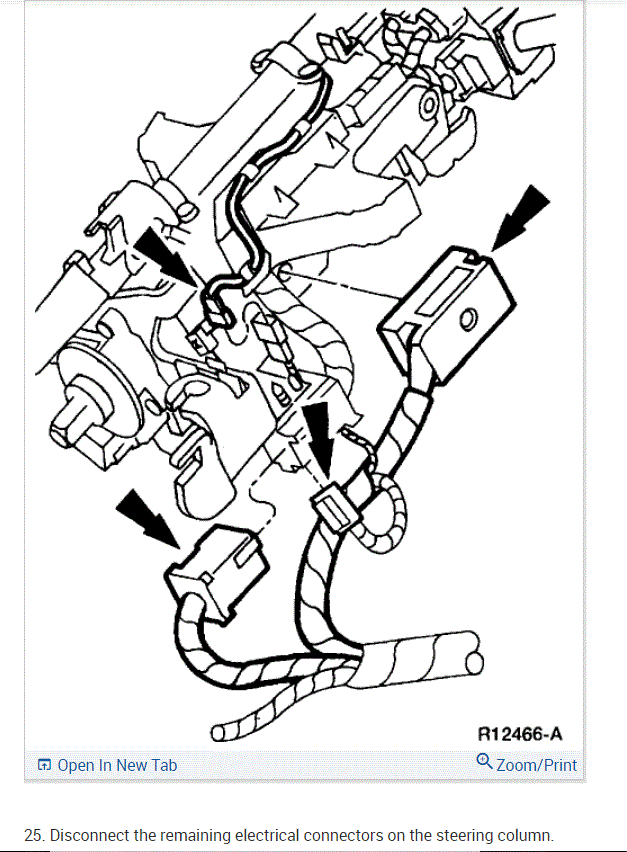 R12466-A

Open In New Tab

Zoom/Print

25. Disconnect the remaining electrical connectors on the steering column.