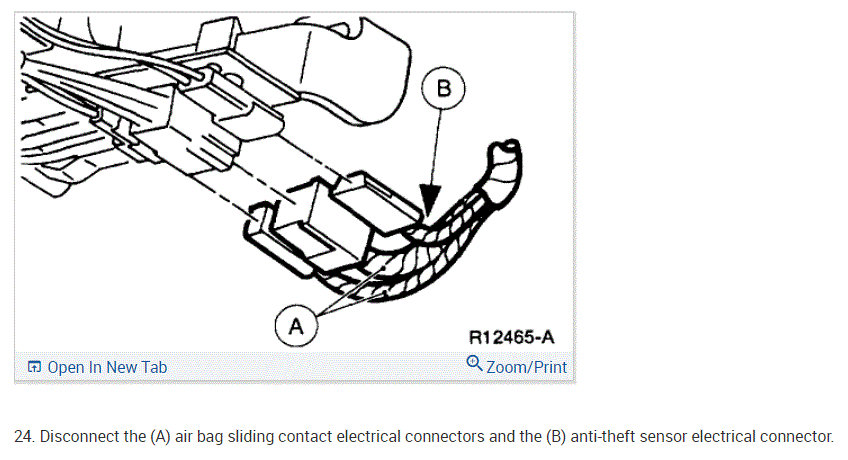 B

A

R12465-A

Open In New Tab

Zoom/Print

24. Disconnect the (A) air bag sliding contact electrical connectors and the (B) anti-theft sensor electrical connector.