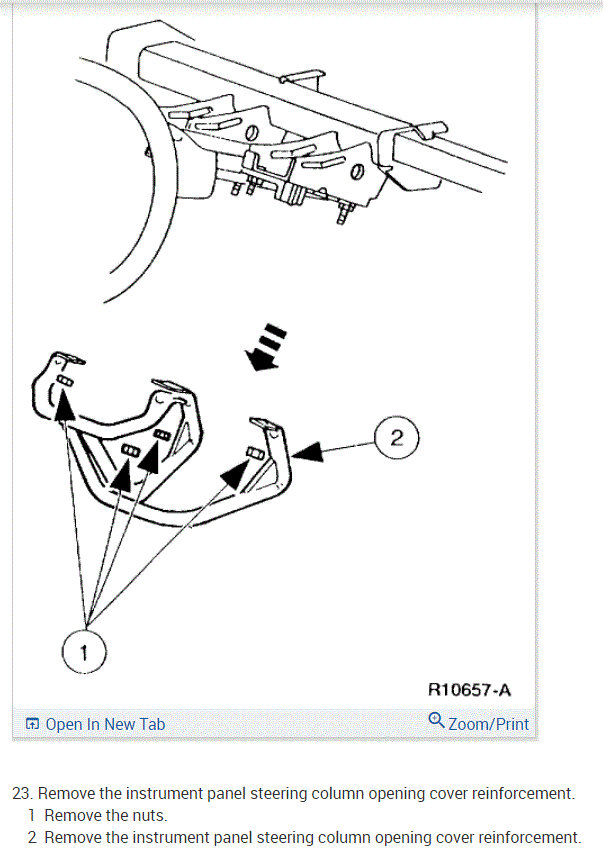 2

1

R10657-A

Open In New Tab

Zoom/Print

23. Remove the instrument panel steering column opening cover reinforcement.
1 Remove the nuts.
2 Remove the instrument panel steering column opening cover reinforcement.