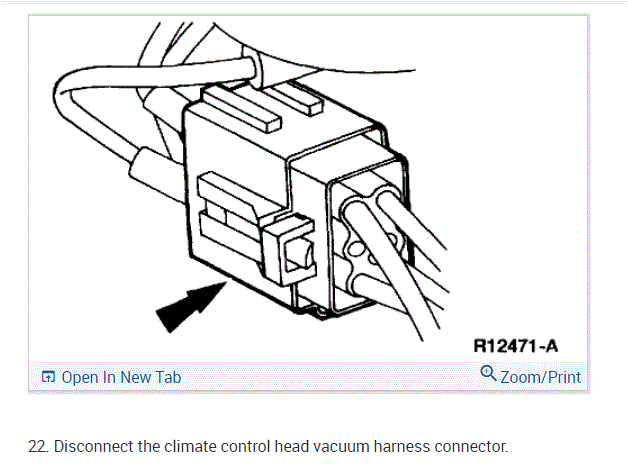 R12471-A

Open In New Tab

Zoom/Print

22. Disconnect the climate control head vacuum harness connector.