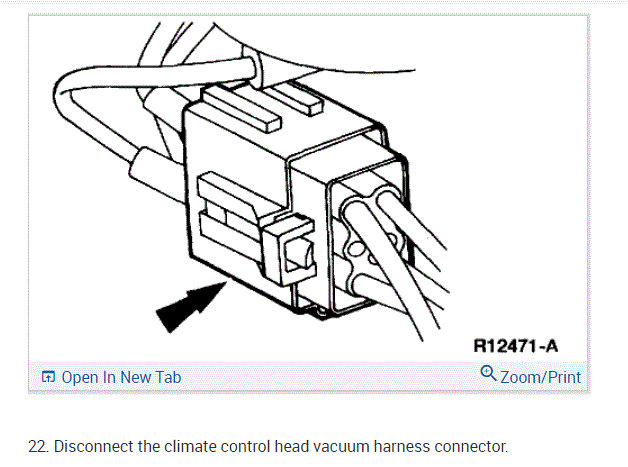 R12471-A

Open In New Tab

Zoom/Print

22. Disconnect the climate control head vacuum harness connector.