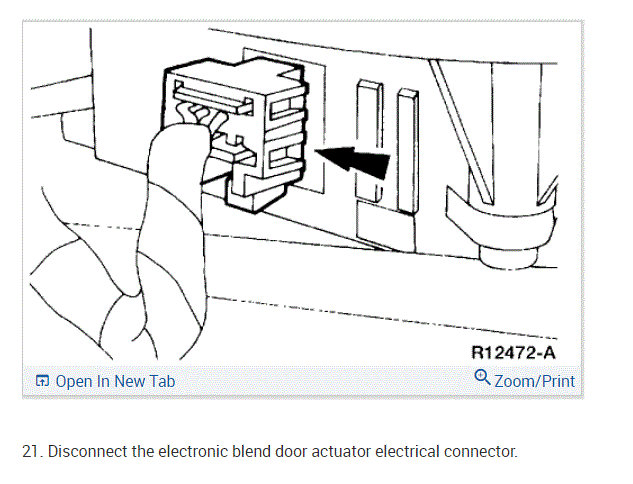 R12472-A

Open In New Tab

Zoom/Print

21. Disconnect the electronic blend door actuator electrical connector.