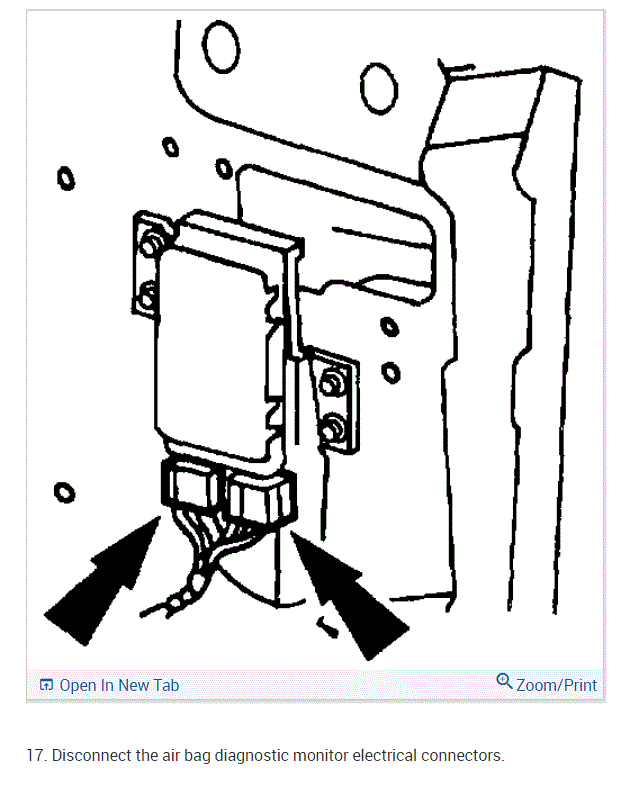 Open In New Tab

Zoom/Print

17. Disconnect the air bag diagnostic monitor electrical connectors.