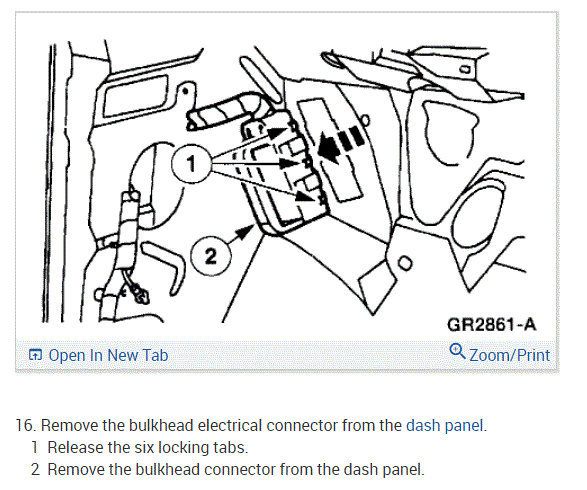 1

2

GR2861-A

Open In New Tab

Zoom/Print

16. Remove the bulkhead electrical connector from the dash panel.

1 Release the six locking tabs.

2 Remove the bulkhead connector from the dash panel.