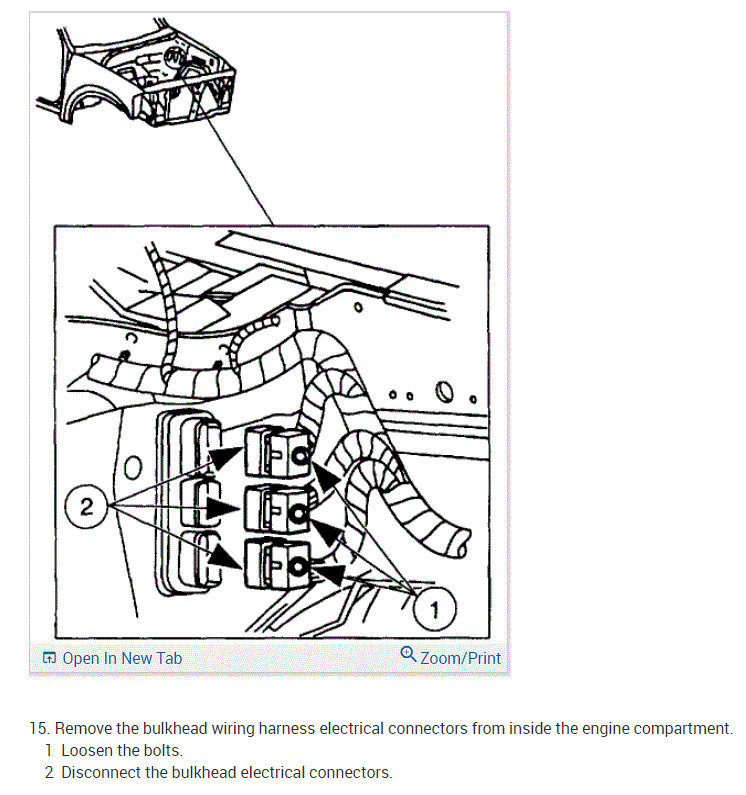 2

1

Open In New Tab

Zoom/Print

15. Remove the bulkhead wiring harness electrical connectors from inside the engine compartment.
1 Loosen the bolts.
2 Disconnect the bulkhead electrical connectors.