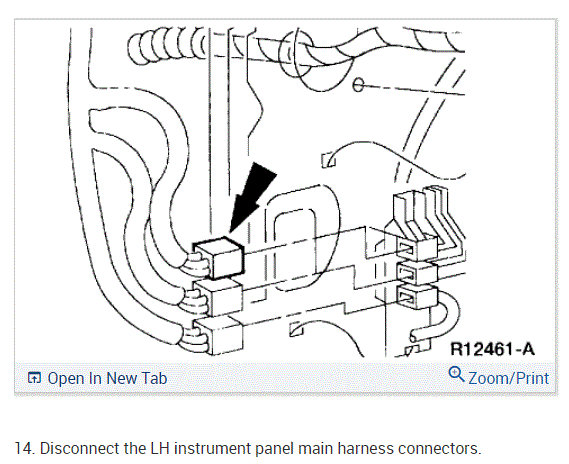 R12461-A

Open In New Tab

Zoom/Print

14. Disconnect the LH instrument panel main harness connectors.