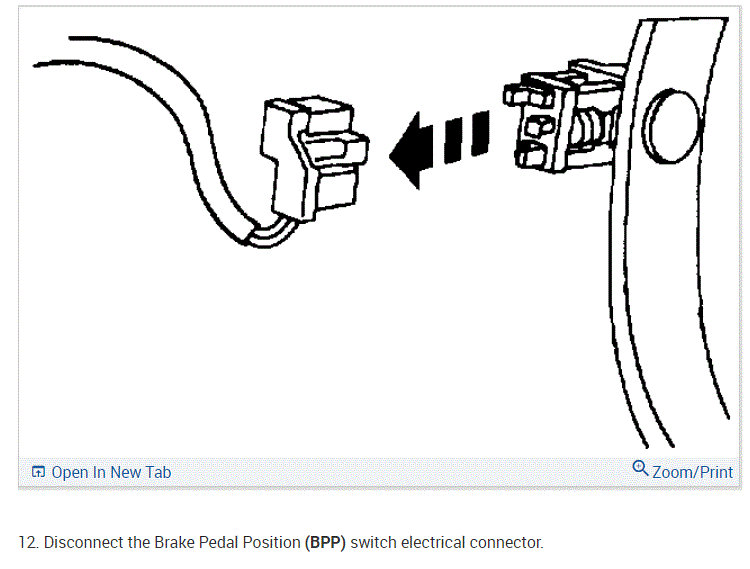 Open In New Tab

Zoom/Print

12. Disconnect the Brake Pedal Position (BPP) switch electrical connector.