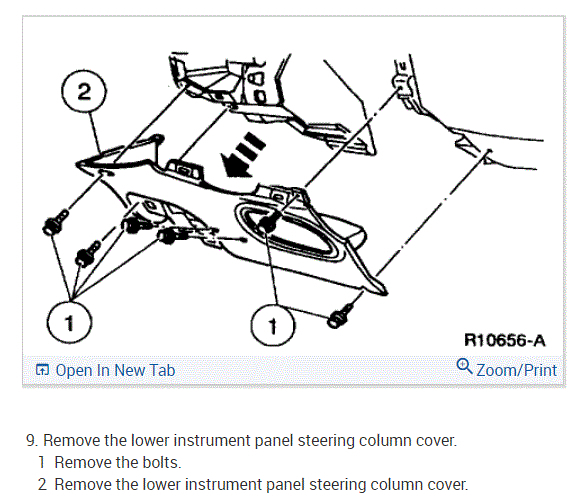 2

1

1

R10656-A

Open In New Tab

Zoom/Print

9. Remove the lower instrument panel steering column cover.

1 Remove the bolts.

2 Remove the lower instrument panel steering column cover.