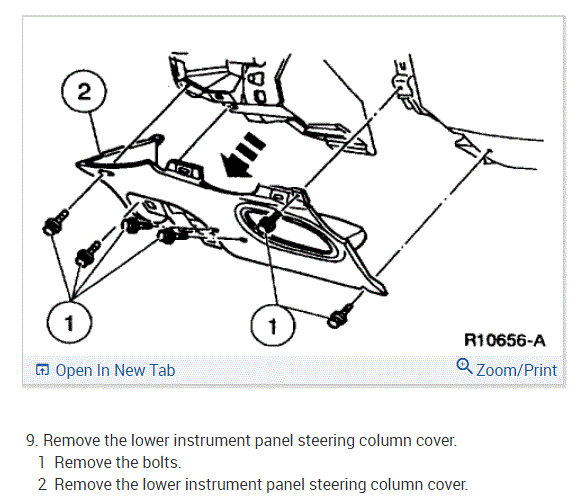 2

1

1

R10656-A

Open In New Tab

Zoom/Print

9. Remove the lower instrument panel steering column cover.

1 Remove the bolts.

2 Remove the lower instrument panel steering column cover.