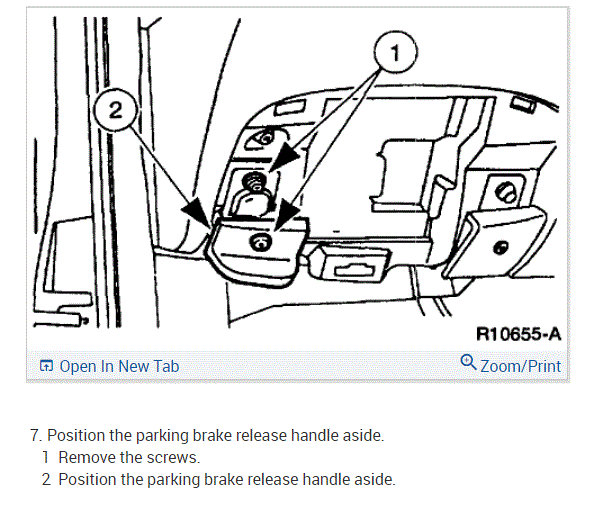 1

2

R10655-A

Open In New Tab

Zoom/Print

7. Position the parking brake release handle aside.

1 Remove the screws.

2 Position the parking brake release handle aside.