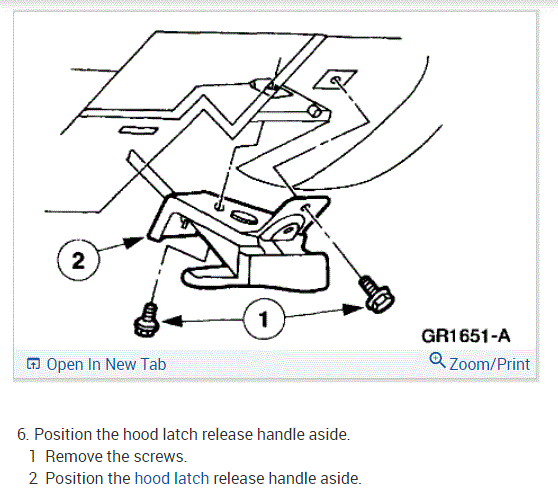 2

1

GR1651-A

Open In New Tab

Zoom/Print

6. Position the hood latch release handle aside.

1 Remove the screws.

2 Position the hood latch release handle aside.