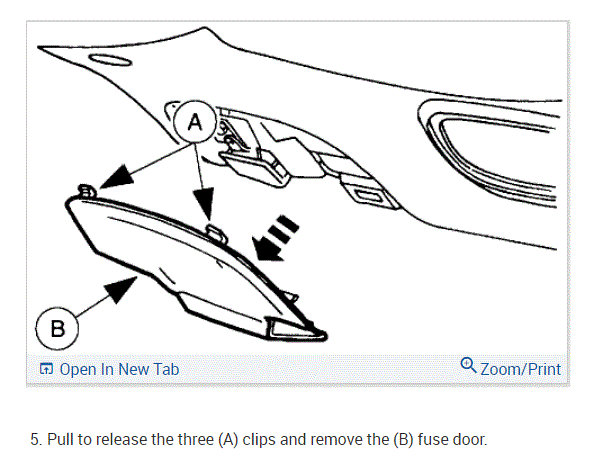 A

B

Open In New Tab

Zoom/Print

5. Pull to release the three (A) clips and remove the (B) fuse door.