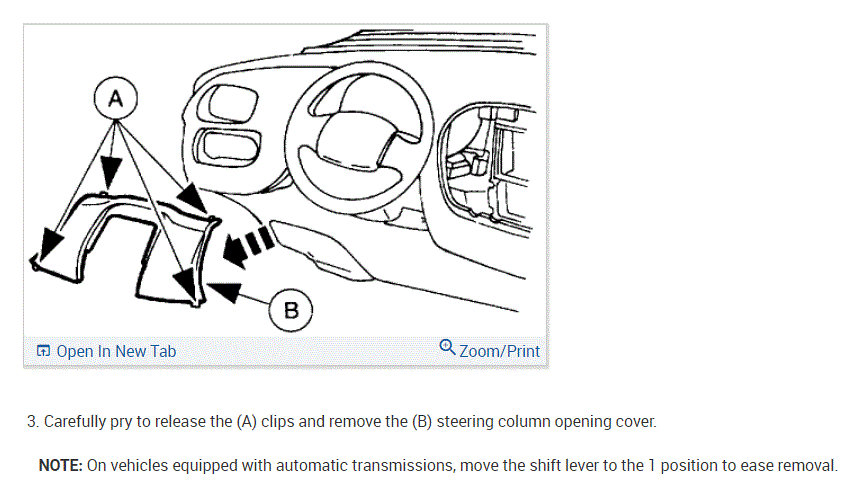 A

B

Open In New Tab

Zoom/Print

3. Carefully pry to release the (A) clips and remove the (B) steering column opening cover.

NOTE: On vehicles equipped with automatic transmissions, move the shift lever to the 1 position to ease removal.