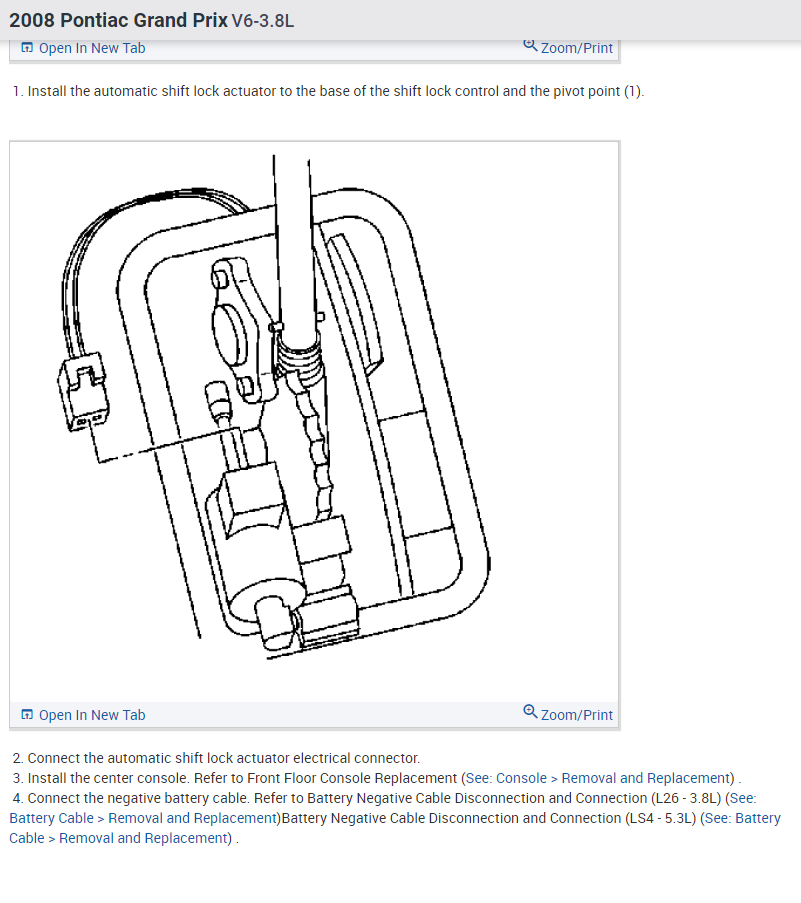 2008 Pontiac Grand Prix V6-3.8L

Open In New Tab Zoom/Print

1. Install the automatic shift lock actuator to the base of the shift lock control and the pivot point (1).

Open In New Tab Zoom/Print

2. Connect the automatic shift lock actuator electrical connector.
3. Install the center console. Refer to Front Floor Console Replacement (See: Console > Removal and Replacement) .
4. Connect the negative battery cable. Refer to Battery Negative Cable Disconnection and Connection (L26 - 3.8L) (See: Battery Cable > Removal and Replacement)Battery Negative Cable Disconnection and Connection (LS4 - 5.3L) (See: Battery Cable > Removal and Replacement) .