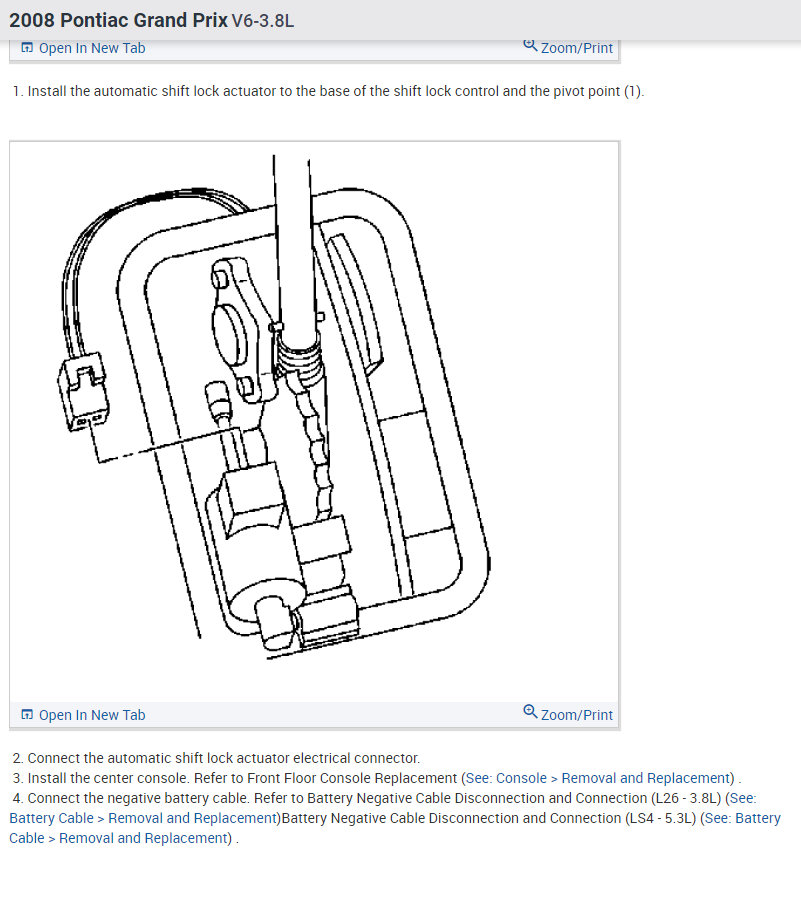 2008 Pontiac Grand Prix V6-3.8L

Open In New Tab Zoom/Print

1. Install the automatic shift lock actuator to the base of the shift lock control and the pivot point (1).

Open In New Tab Zoom/Print

2. Connect the automatic shift lock actuator electrical connector.
3. Install the center console. Refer to Front Floor Console Replacement (See: Console > Removal and Replacement) .
4. Connect the negative battery cable. Refer to Battery Negative Cable Disconnection and Connection (L26 - 3.8L) (See: Battery Cable > Removal and Replacement)Battery Negative Cable Disconnection and Connection (LS4 - 5.3L) (See: Battery Cable > Removal and Replacement) .