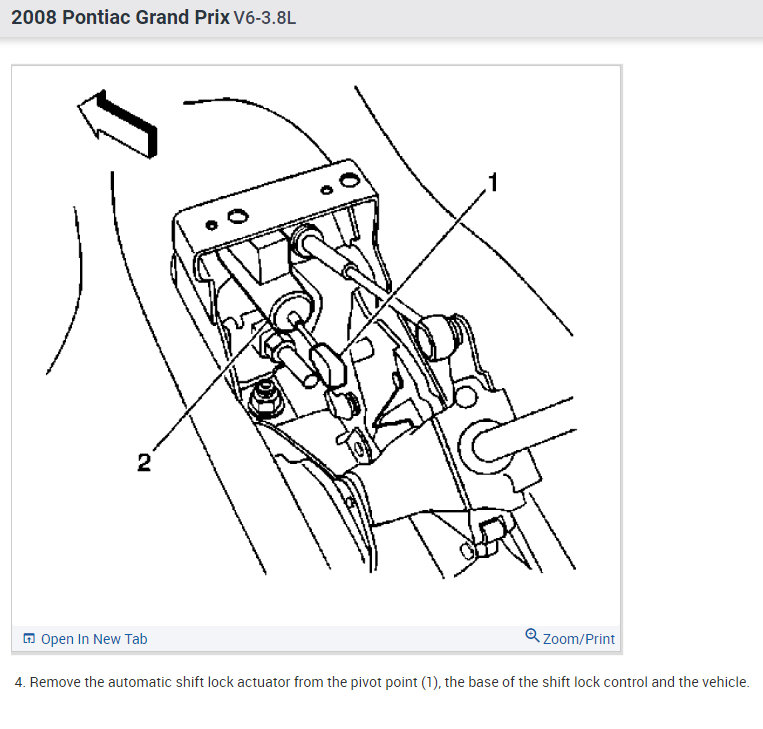 2008 Pontiac Grand Prix V6-3.8L

1

2

Open In New Tab

Zoom/Print

4. Remove the automatic shift lock actuator from the pivot point (1), the base of the shift lock control and the vehicle.