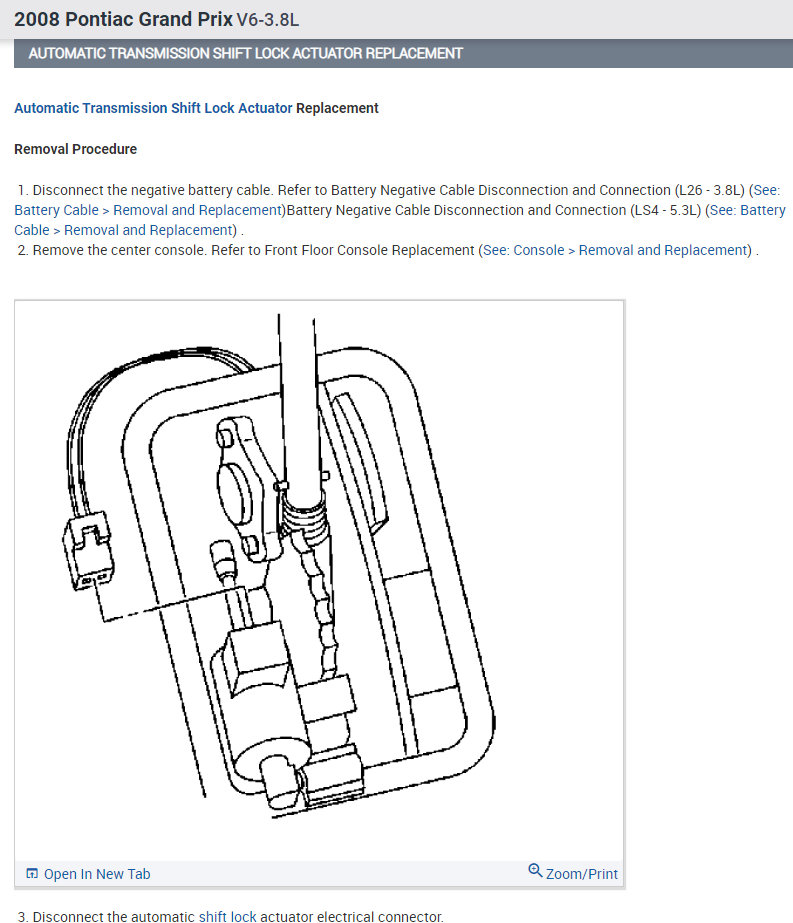 2008 Pontiac Grand Prix V6-3.8L

AUTOMATIC TRANSMISSION SHIFT LOCK ACTUATOR REPLACEMENT

Automatic Transmission Shift Lock Actuator Replacement

Removal Procedure

1. Disconnect the negative battery cable. Refer to Battery Negative Cable Disconnection and Connection (L26 - 3.8L) (See: Battery Cable > Removal and Replacement)Battery Negative Cable Disconnection and Connection (LS4 - 5.3L) (See: Battery Cable > Removal and Replacement) .
2. Remove the center console. Refer to Front Floor Console Replacement (See: Console > Removal and Replacement) .

Open In New Tab

Zoom/Print

3. Disconnect the automatic shift lock actuator electrical connector.