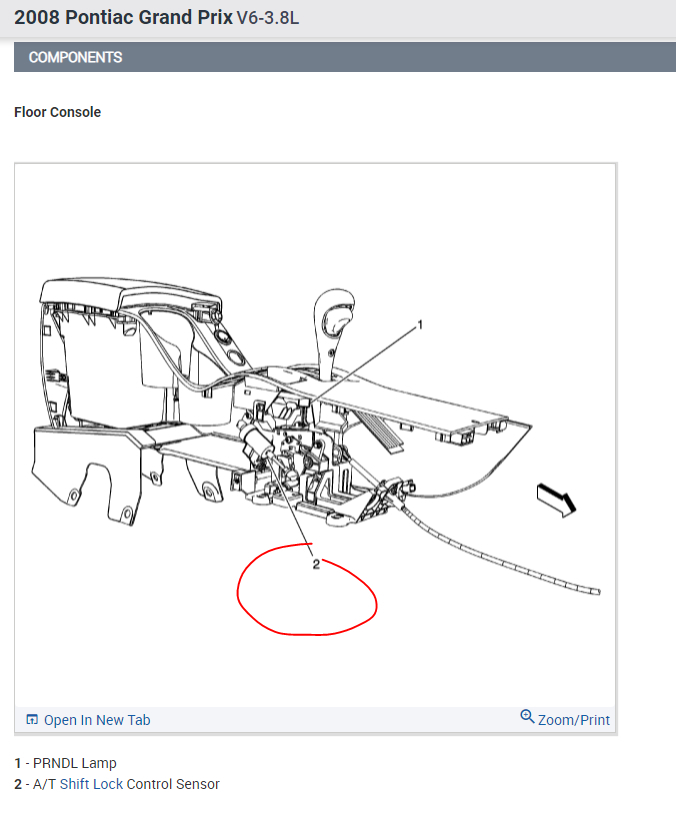 2008 Pontiac Grand Prix V6-3.8L

COMPONENTS

Floor Console

1

2

Open In New Tab

Zoom/Print

1 - PRNDL Lamp
2 - A/T Shift Lock Control Sensor