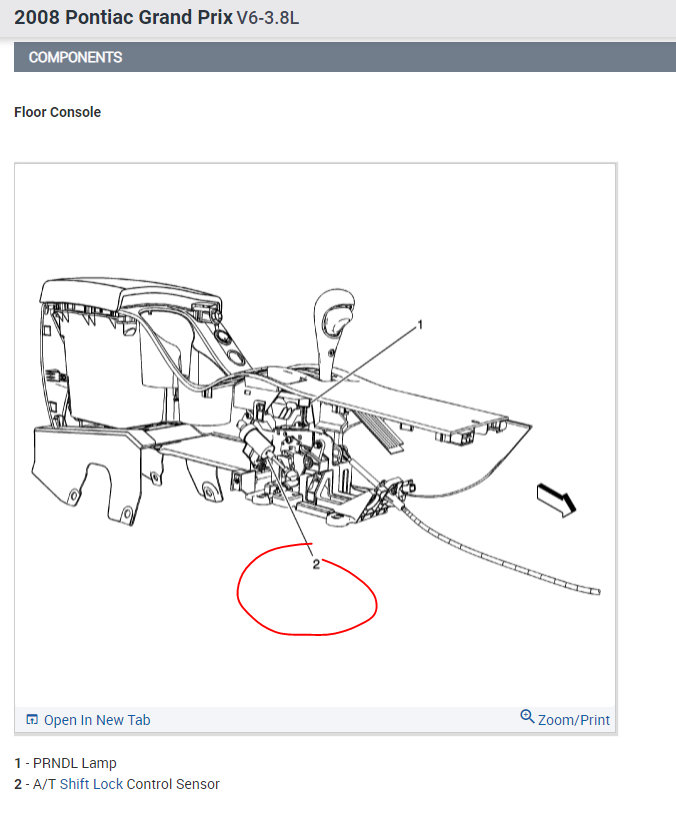 2008 Pontiac Grand Prix V6-3.8L

COMPONENTS

Floor Console

1

2

Open In New Tab

Zoom/Print

1 - PRNDL Lamp
2 - A/T Shift Lock Control Sensor