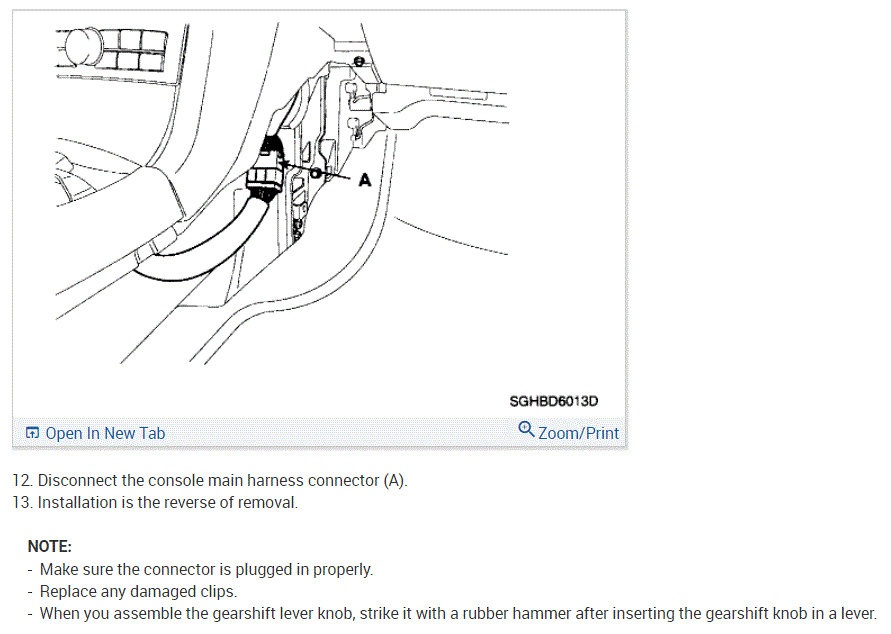 A

SGHBD6013D

Open In New Tab

Zoom/Print

12. Disconnect the console main harness connector (A).
13. Installation is the reverse of removal.

NOTE:
- Make sure the connector is plugged in properly.
- Replace any damaged clips.
- When you assemble the gearshift lever knob, strike it with a rubber hammer after inserting the gearshift knob in a lever.