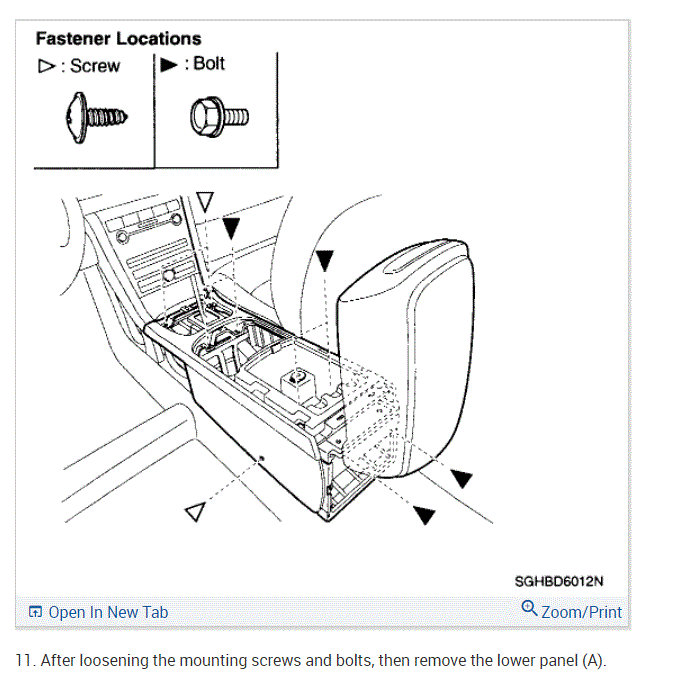 Fastener Locations

▷ : Screw

▶ : Bolt

SGHBD6012N

Open In New Tab

Zoom/Print

11. After loosening the mounting screws and bolts, then remove the lower panel (A).